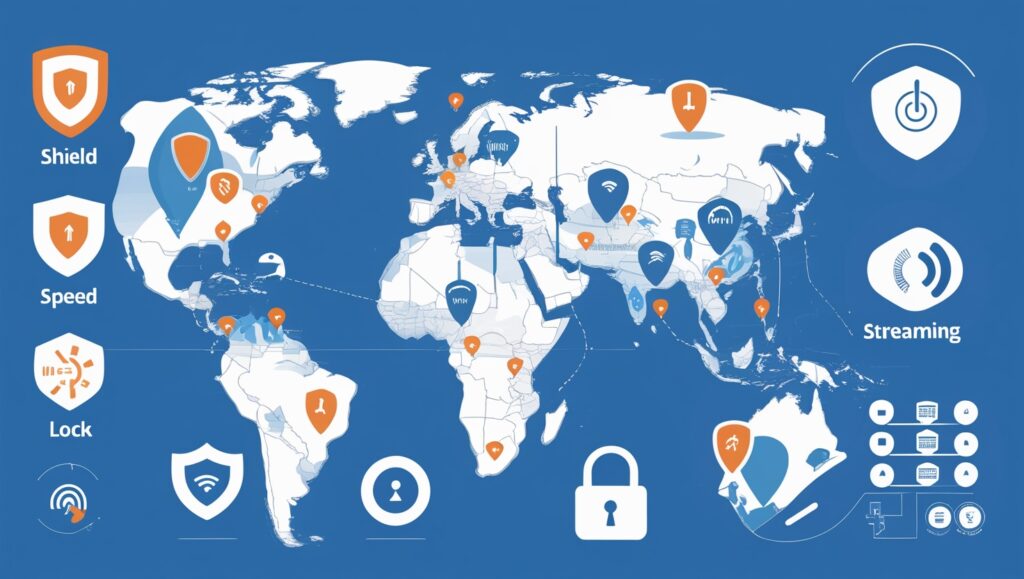 Shield

Speed

Lock

Streaming